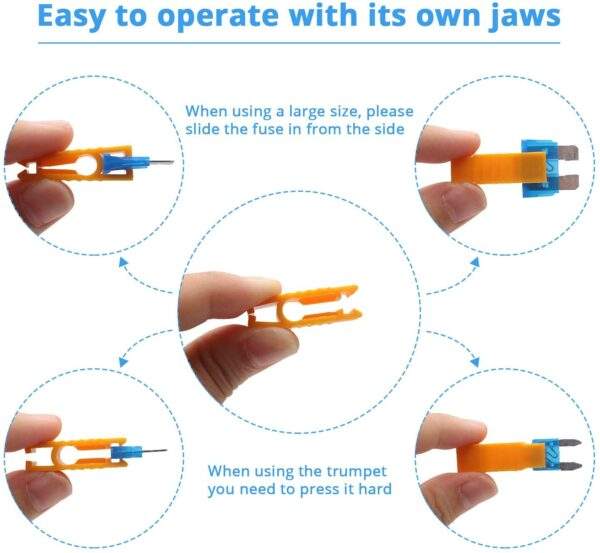 Easy to operate with its own jaws

When using a large size, please slide the fuse in from the side

When using the trumpet you need to press it hard